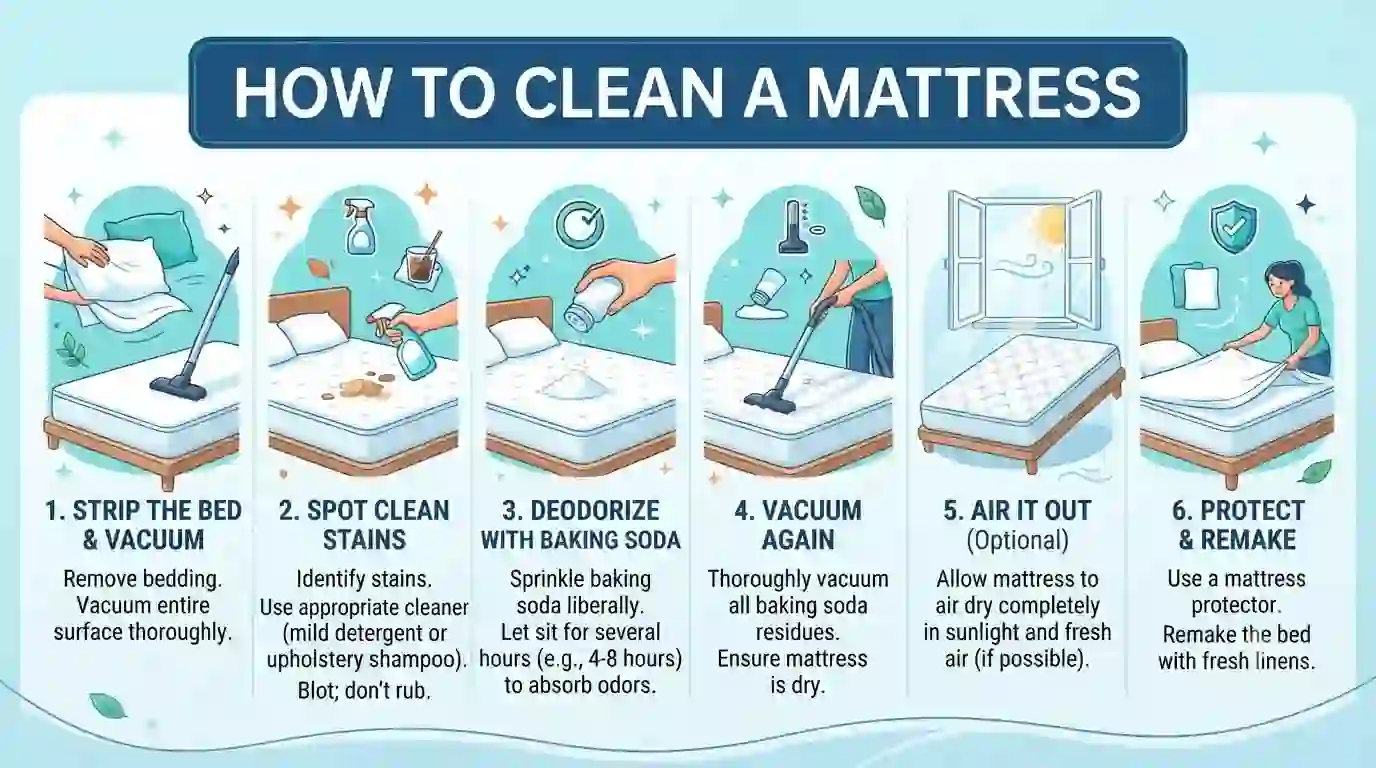 HOW TO CLEAN A MATTRESS

1. STRIP THE BED & VACUUM

Remove bedding. Vacuum entire surface thoroughly.

2. SPOT CLEAN STAINS

Identify stains. Use appropriate cleaner (mild detergent or upholstery shampoo).

Blot; don't rub.

3. DEODORIZE WITH BAKING SODA

Sprinkle baking soda liberally. Let sit for several hours (e.g., 4-8 hours) to absorb odors.

4. VACUUM AGAIN

Thoroughly vacuum all baking soda residues. Ensure mattress is dry.

5. AIR IT OUT (Optional)

Allow mattress to air dry completely in sunlight and fresh air (if possible).

6. PROTECT & REMAKE

Use a mattress protector. Remake the bed with fresh linens.